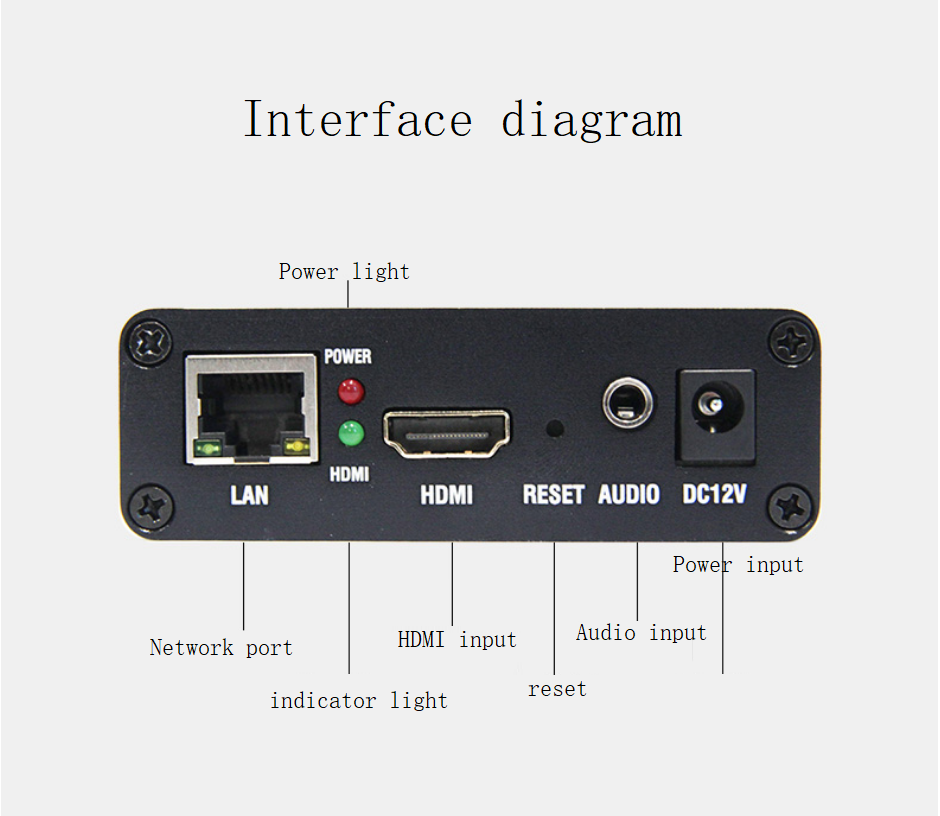 Interface diagram

Power light

POWER

HDMI

LAN

HDMI

RESET

AUDIO

DC12V

Power input

Network port

HDMI input

Audio input

indicator light

reset